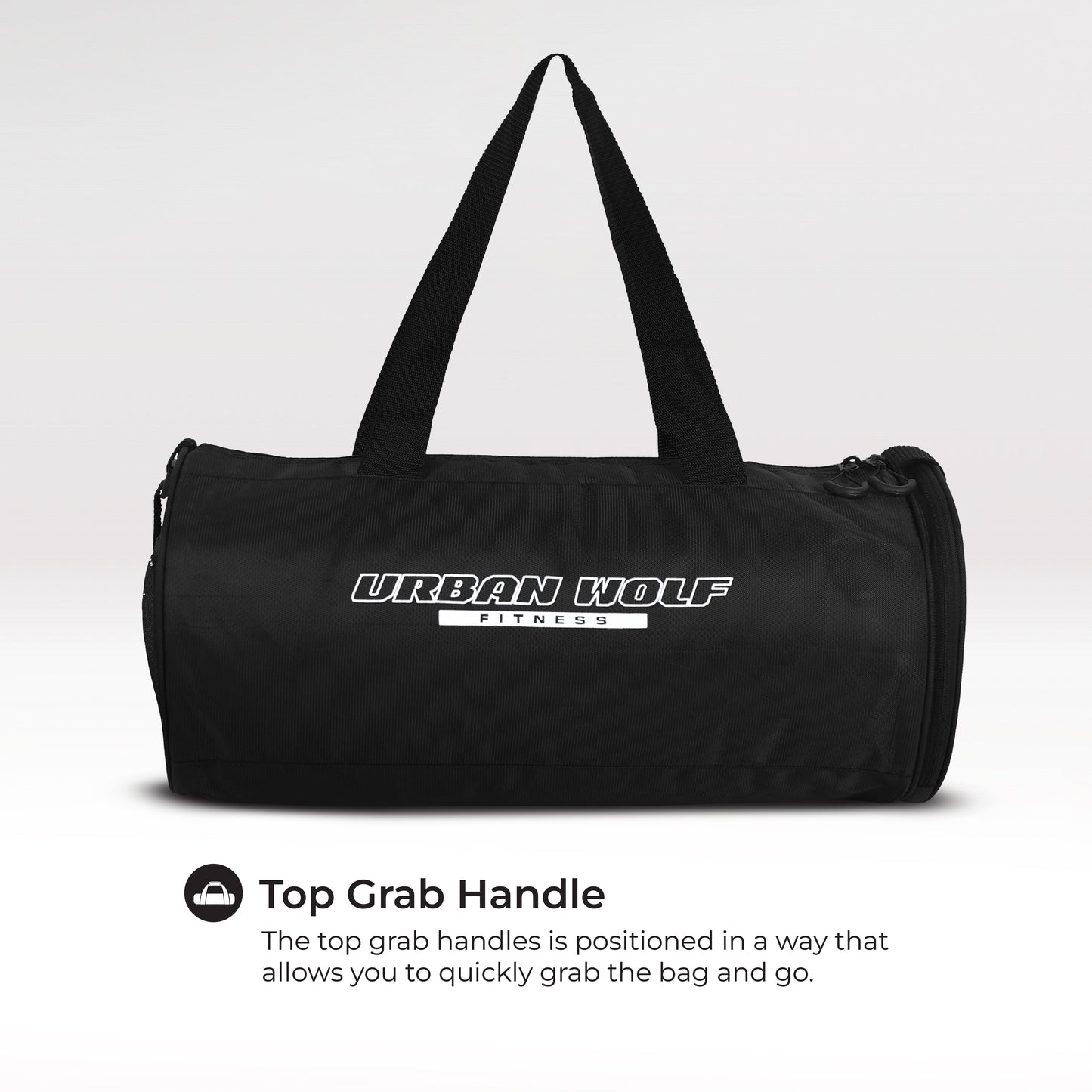 URBAN WOLF
FITNESS

Top Grab Handle
The top grab handles is positioned in a way that allows you to quickly grab the bag and go.