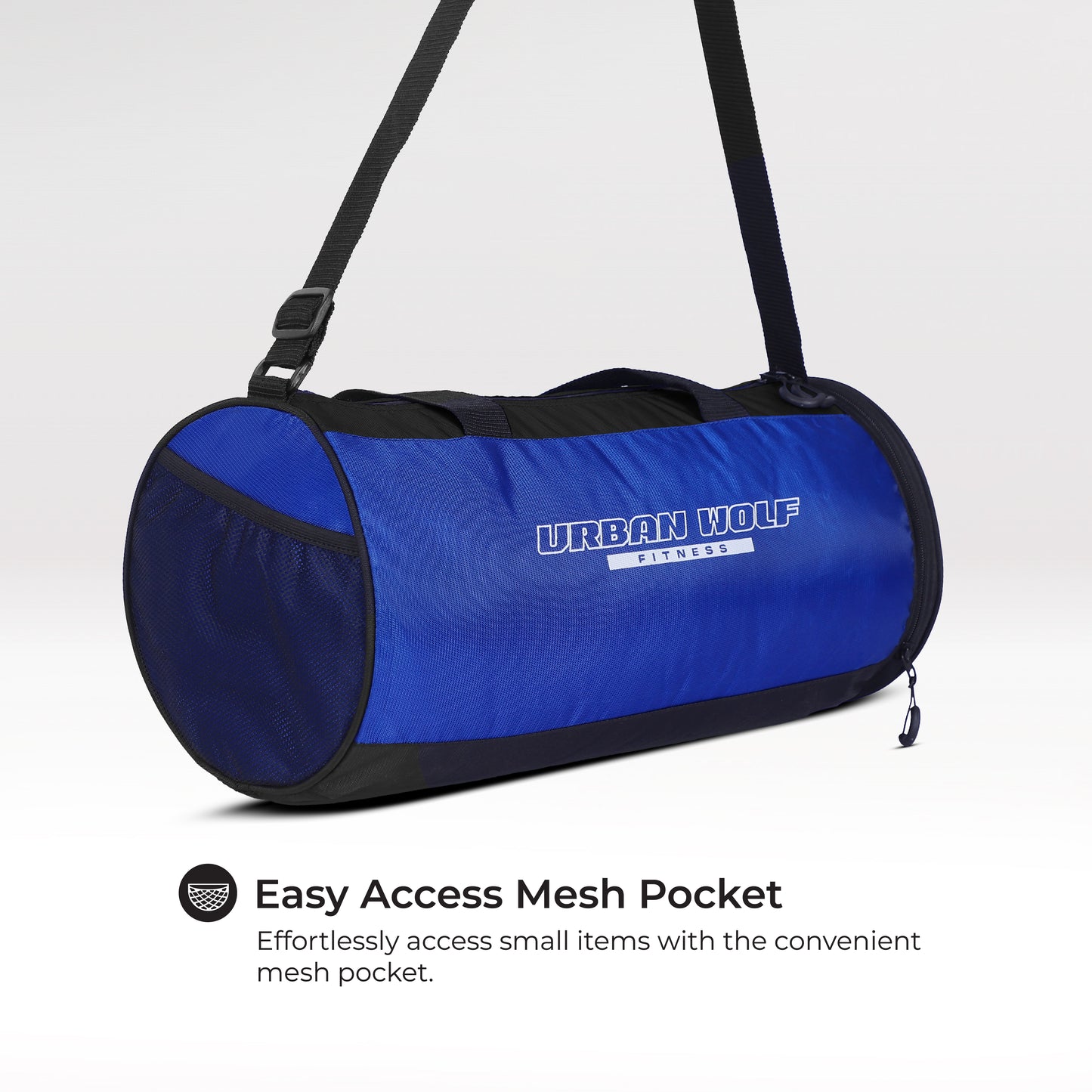 URBAN WOLF
FITNESS

Easy Access Mesh Pocket

Effortlessly access small items with the convenient mesh pocket.