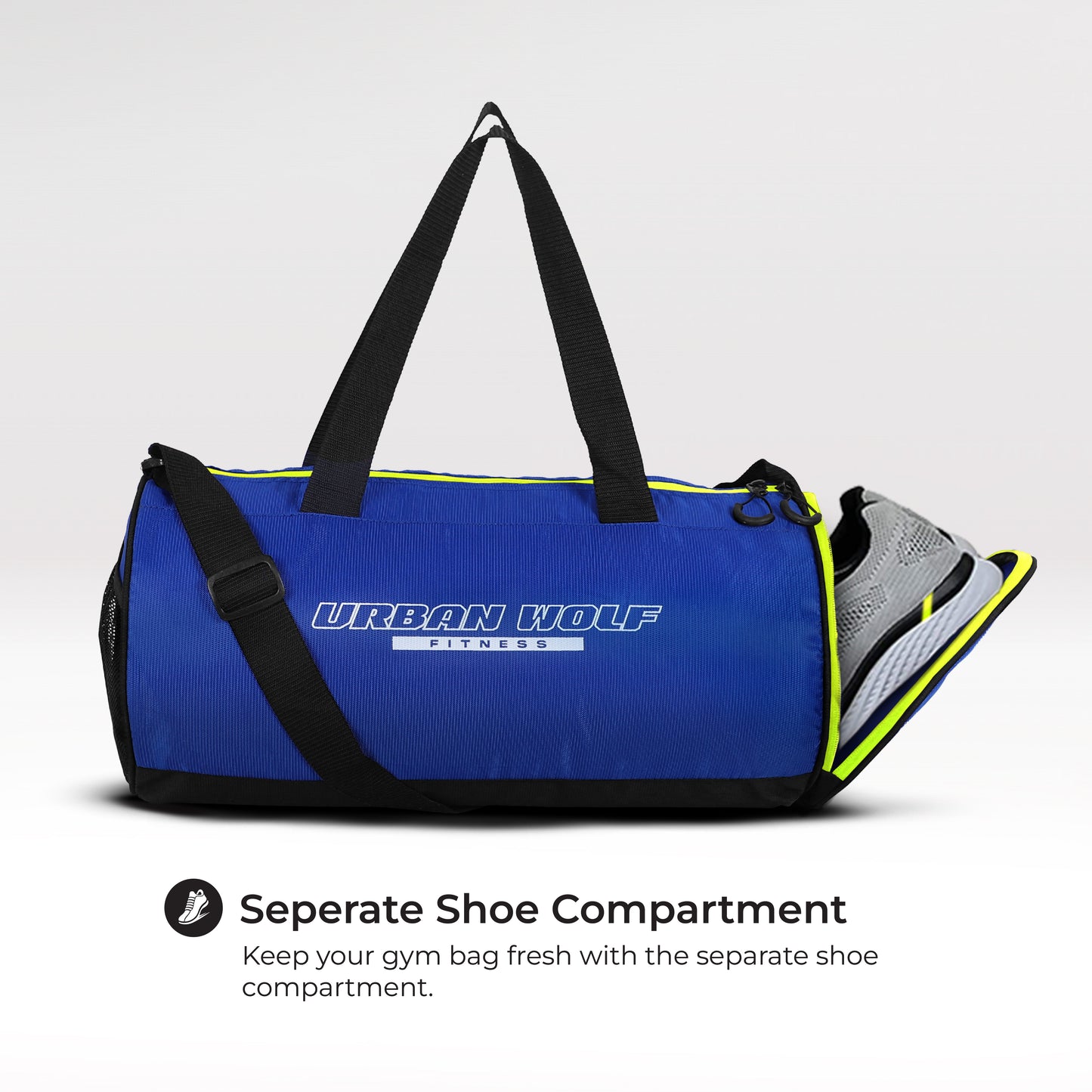 URBAN WOLF
FITNESS

Seperate Shoe Compartment

Keep your gym bag fresh with the separate shoe compartment.