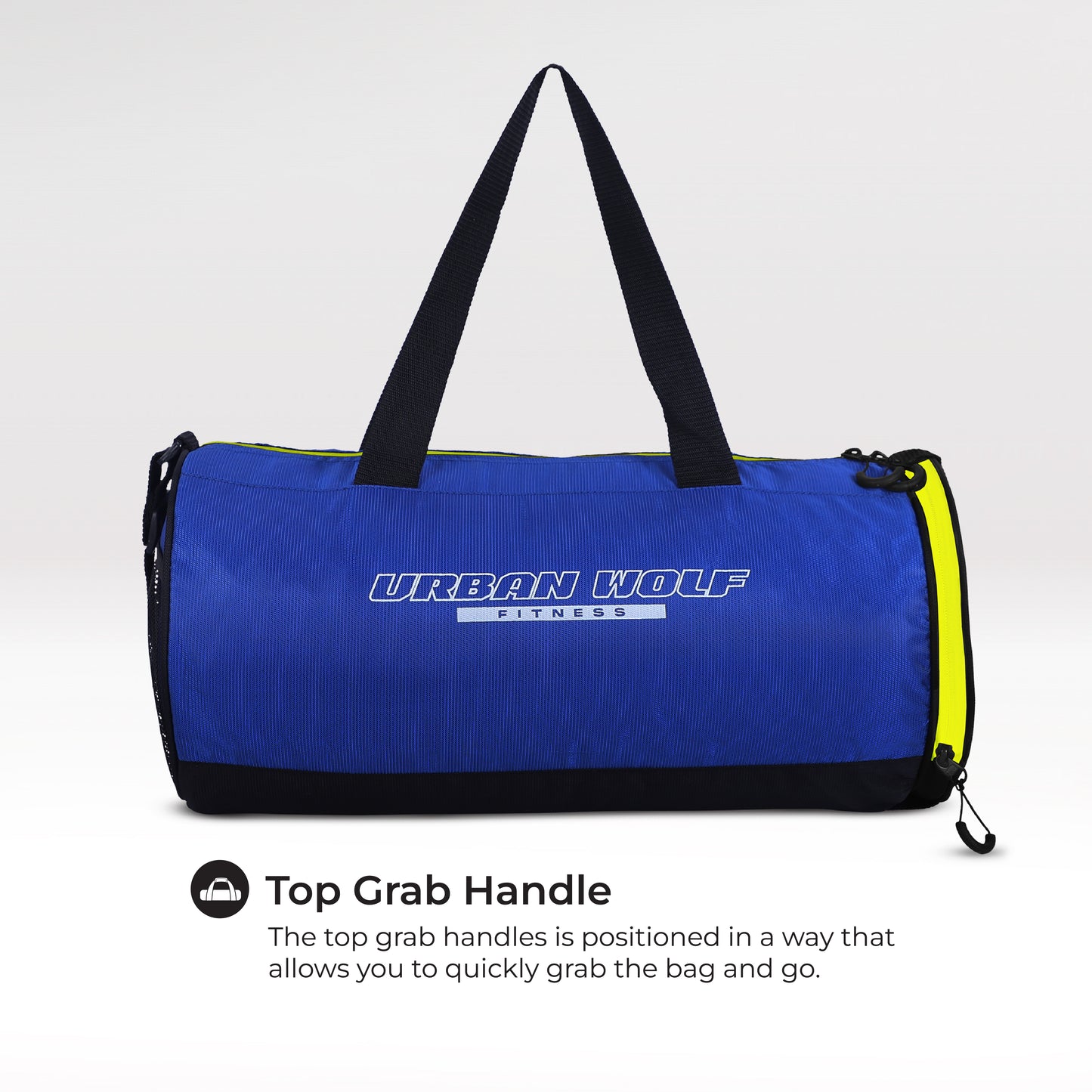 URBAN WOLF
FITNESS

Top Grab Handle

The top grab handles is positioned in a way that allows you to quickly grab the bag and go.