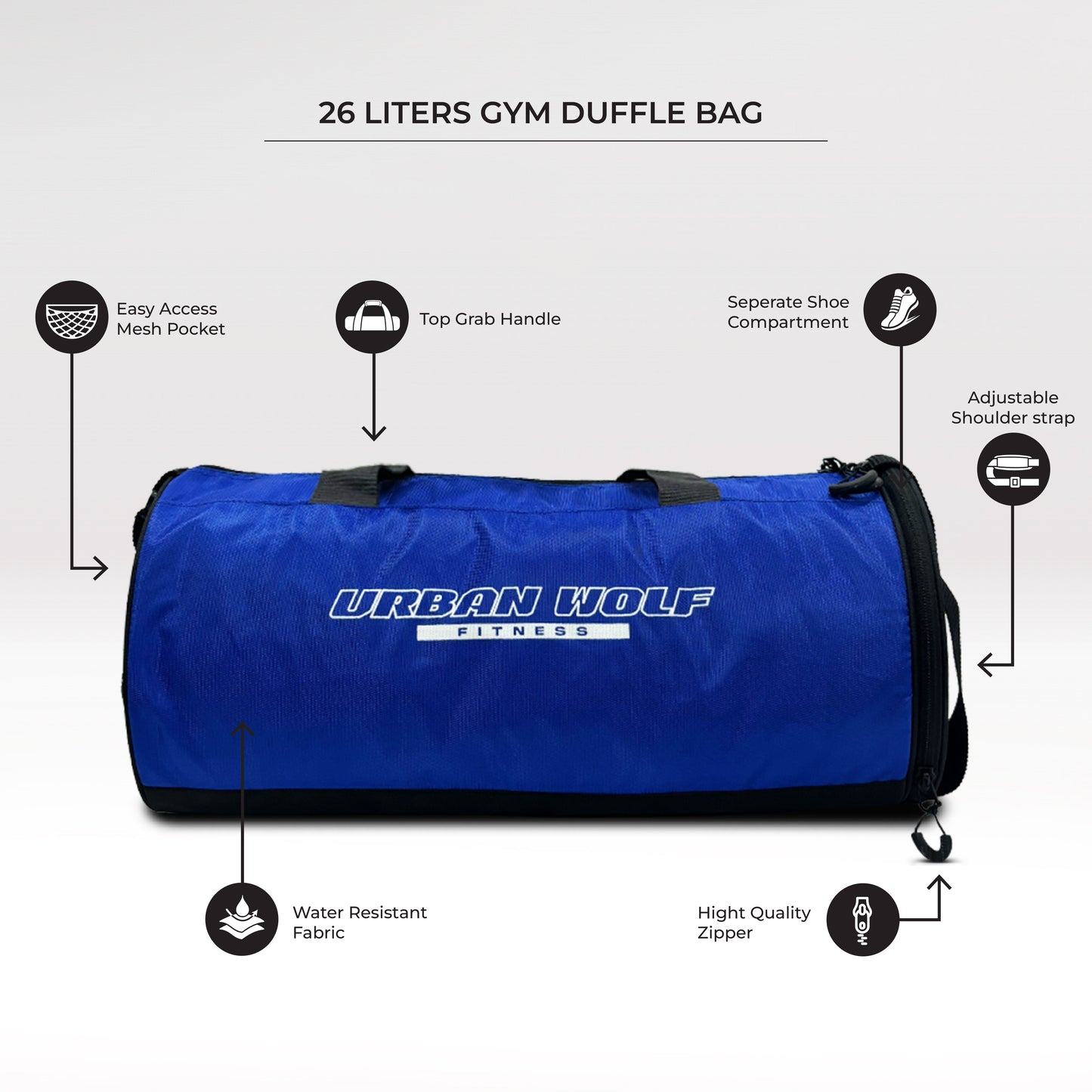 26 LITERS GYM DUFFLE BAG

Easy Access Mesh Pocket

Top Grab Handle

Seperate Shoe Compartment

Adjustable Shoulder strap

URBAN WOLF
FITNESS

Water Resistant Fabric

Hight Quality Zipper