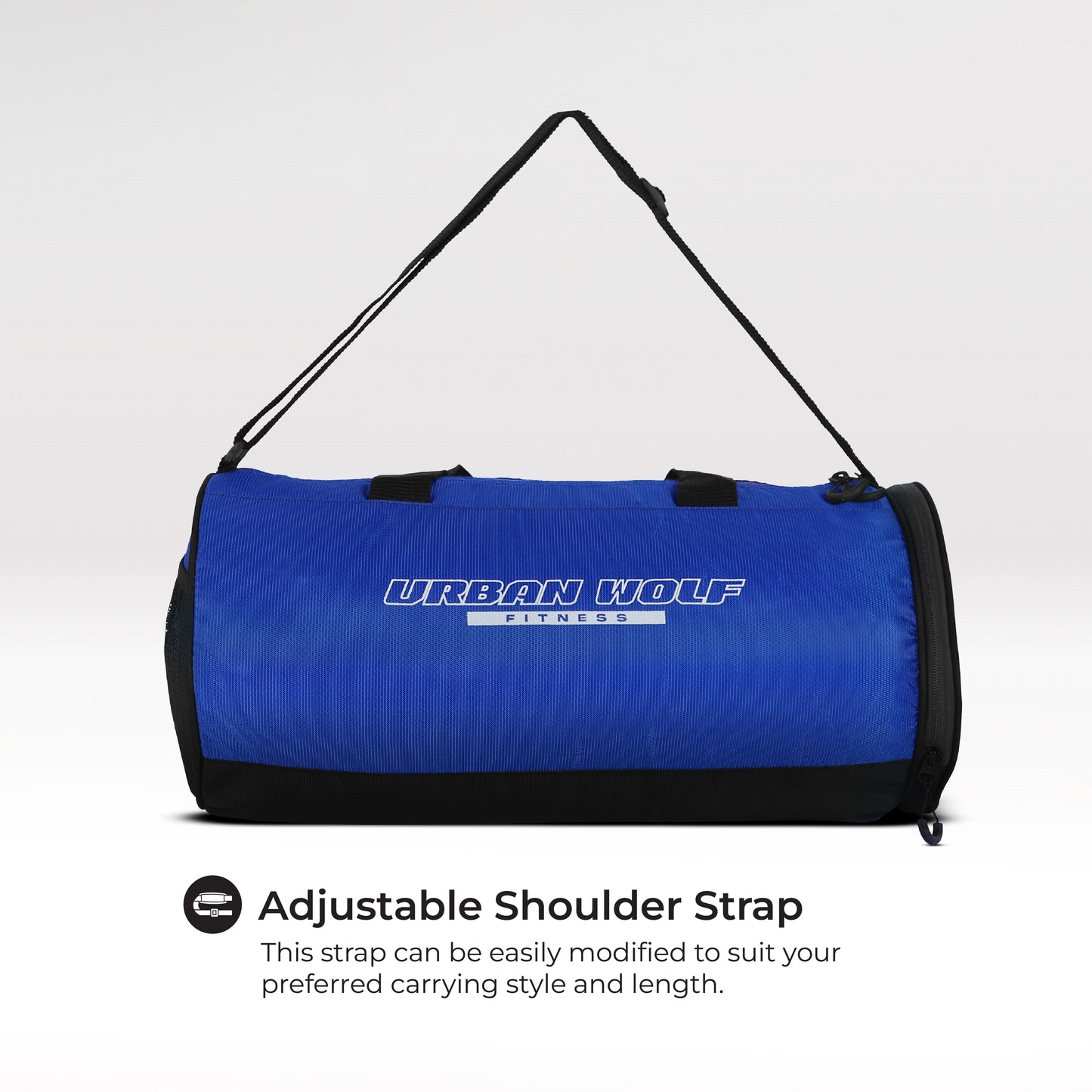 URBAN WOLF
FITNESS

Adjustable Shoulder Strap

This strap can be easily modified to suit your preferred carrying style and length.