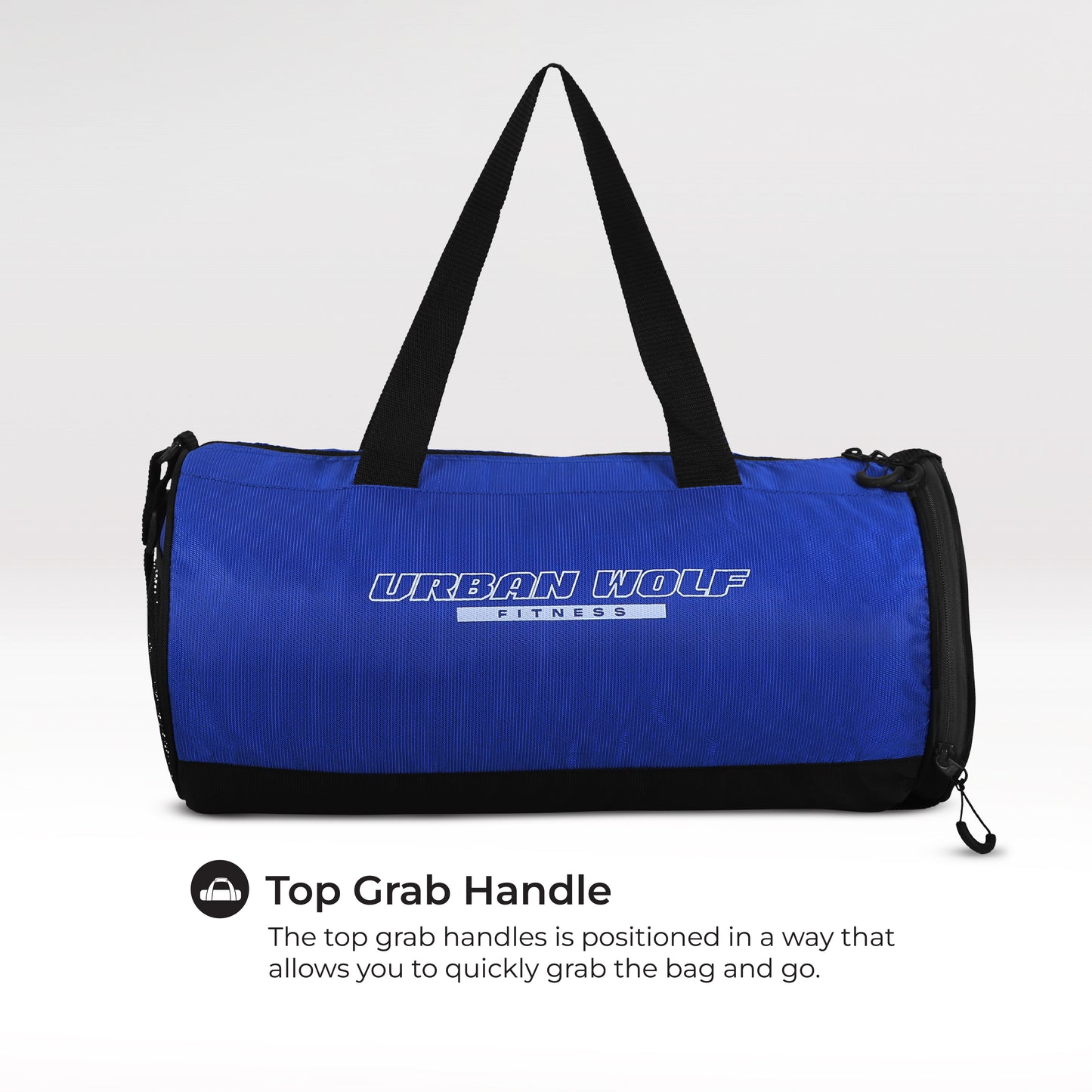 URBAN WOLF
FITNESS

Top Grab Handle

The top grab handles is positioned in a way that allows you to quickly grab the bag and go.