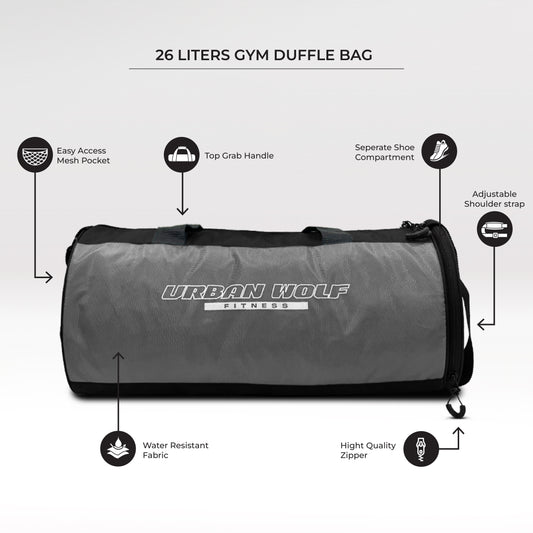 26 LITERS GYM DUFFLE BAG

Easy Access Mesh Pocket

Top Grab Handle

Seperate Shoe Compartment

Adjustable Shoulder strap

URBAN WOLF
FITNESS

Water Resistant Fabric

Hight Quality Zipper