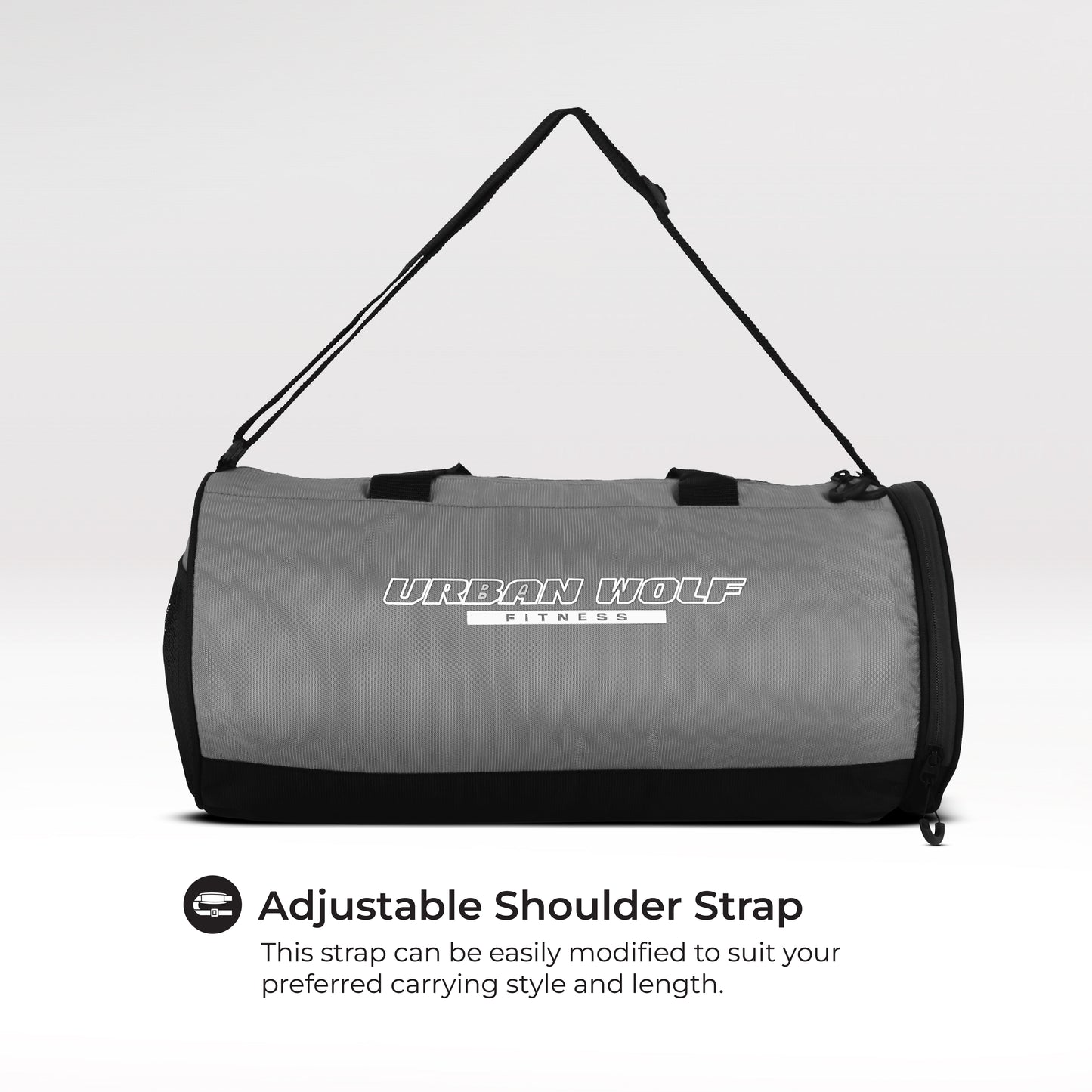 URBAN WOLF
FITNESS

Adjustable Shoulder Strap
This strap can be easily modified to suit your preferred carrying style and length.