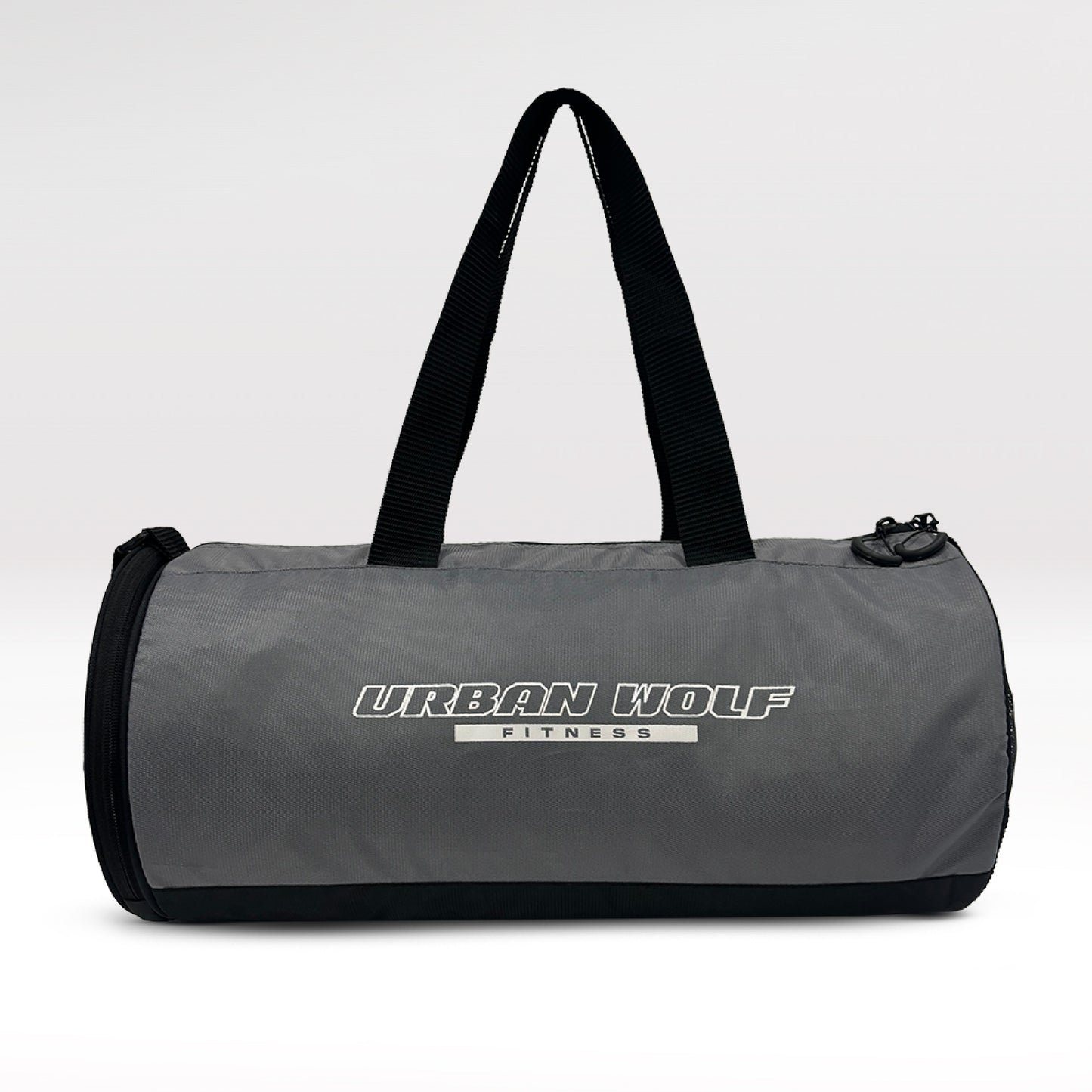 URBAN WOLF
FITNESS